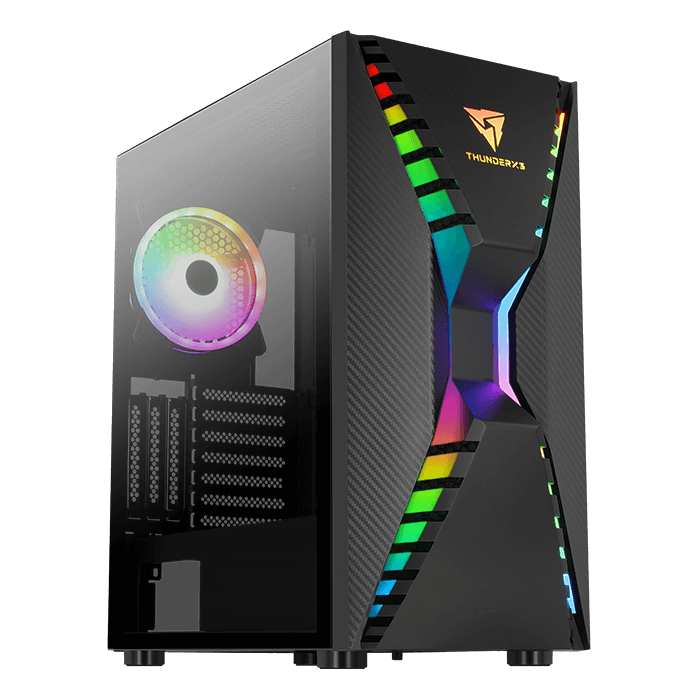 THUNDERX3